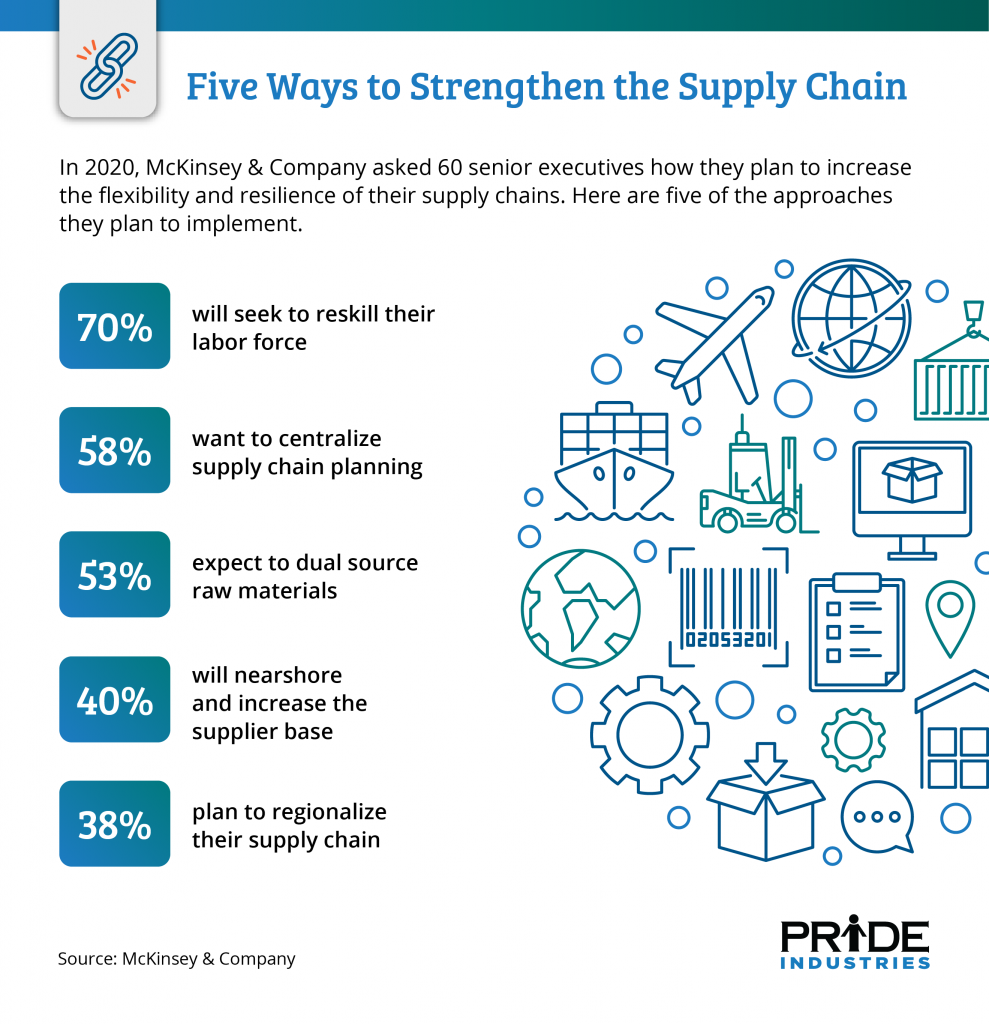 Five Ways to Strengthen the Supply Chain

In 2020, McKinsey & Company asked 60 senior executives how they plan to increase the flexibility and resilience of their supply chains. Here are five of the approaches they plan to implement.

70% will seek to reskill their labor force

58% want to centralize supply chain planning

53% expect to dual source raw materials

40% will nearshore and increase the supplier base

38% plan to regionalize their supply chain

02053201

Source: McKinsey & Company

PRIDE INDUSTRIES